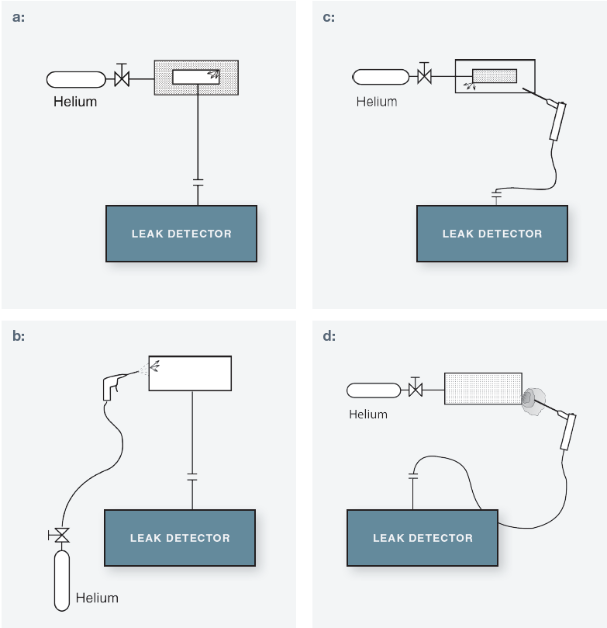 a:

Helium

LEAK DETECTOR

c:

Helium

LEAK DETECTOR

b:

LEAK DETECTOR

Helium

d:

Helium

LEAK DETECTOR